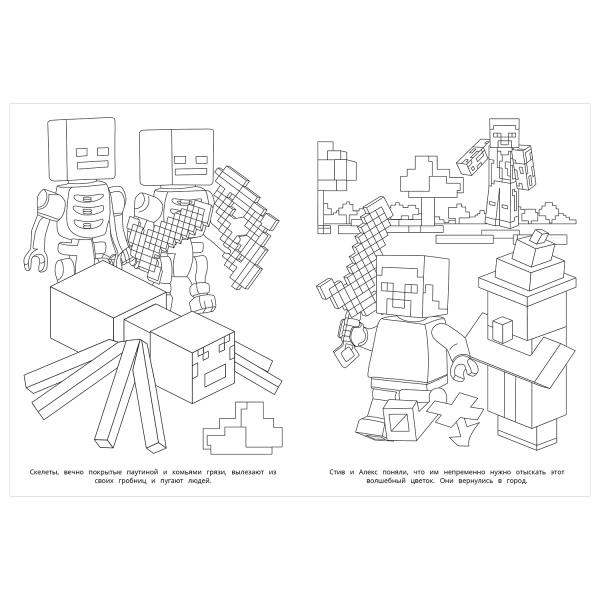 Скелеты, вечно покрытые паутиной и комьями грязи, вылезают из своих гробниц и пугают людей.

Стив и Алекс поняли, что им непременно нужно отыскать этот волшебный цветок. Они вернулись в город.