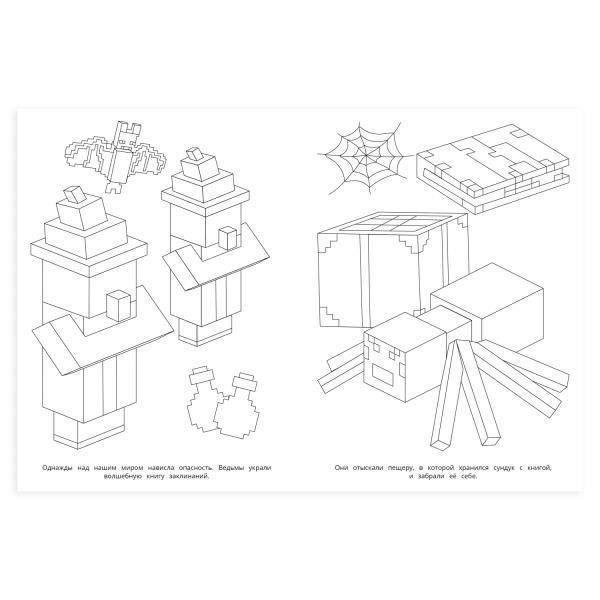 Однажды над нашим миром нависла опасность. Ведьмы украли волшебную книгу заклинаний.

Они отыскали пещеру, в которой хранился сундук с книгой, и забрали её себе.