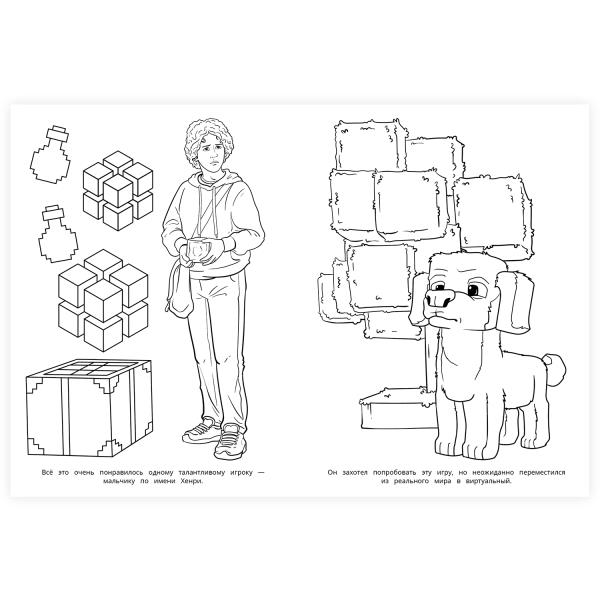 Всё это очень понравилось одному талантливому игроку — мальчику по имени Хенри.

Он захотел попробовать эту игру, но неожиданно переместился из реального мира в виртуальный.